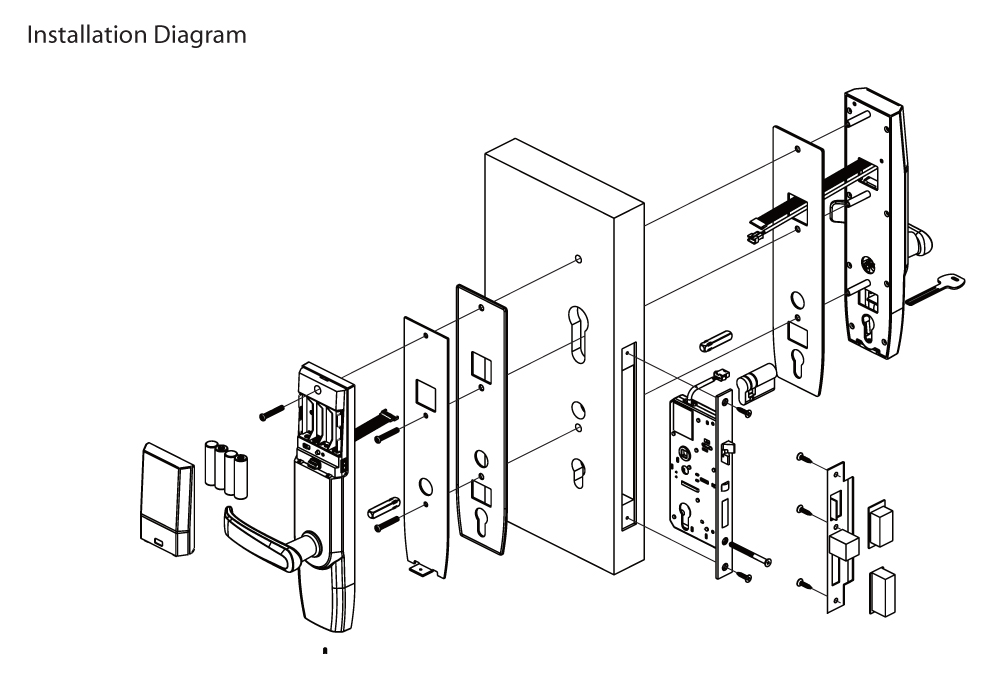 Installation Diagram