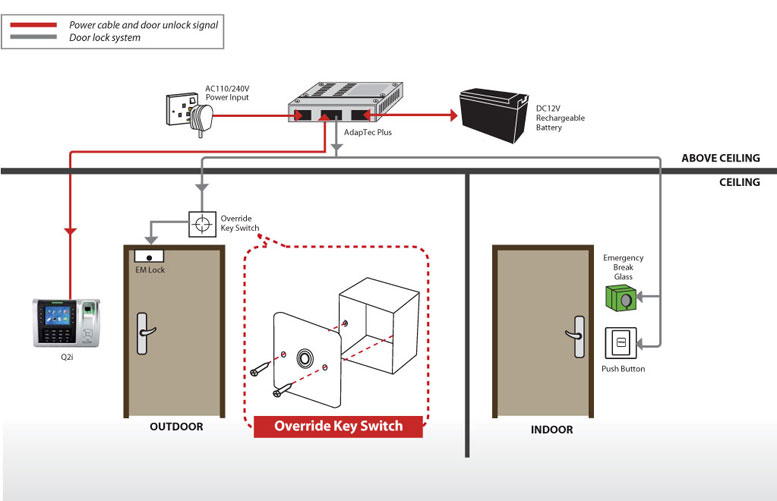 Power cable and door unlock signal
Door lock system

AC110/240V
Power Input

AdapTec Plus

DC12V
Rechargeable
Battery

ABOVE CEILING

CEILING

Override
Key Switch

EM Lock

Q2i

OUTDOOR

Override Key Switch

Emergency
Break
Glass

Push Button

INDOOR