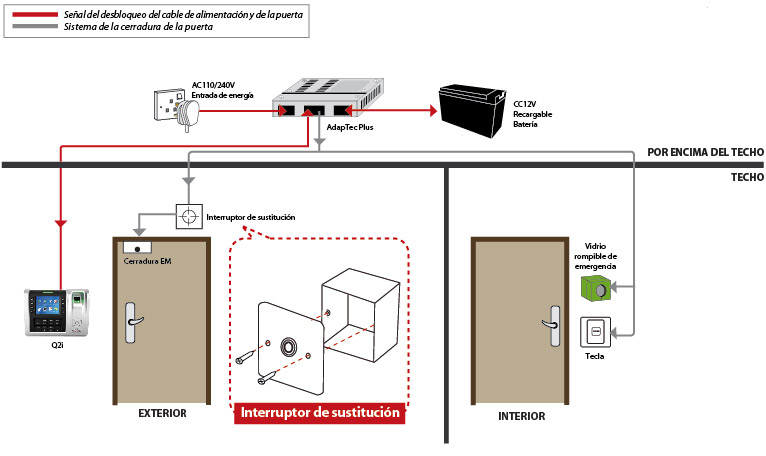 Señal del desbloqueo del cable de alimentación y de la puerta
Sistema de la cerradura de la puerta

AC110/240V
Entrada de energía

AdapTec Plus

CC12V
Recargable
Batería

POR ENCIMA DEL TECHO

TECHO

Interruptor de sustitución

Cerradura EM

Q2i

EXTERIOR

Interruptor de sustitución

Vidrio rompible de emergencia

Tecla

INTERIOR